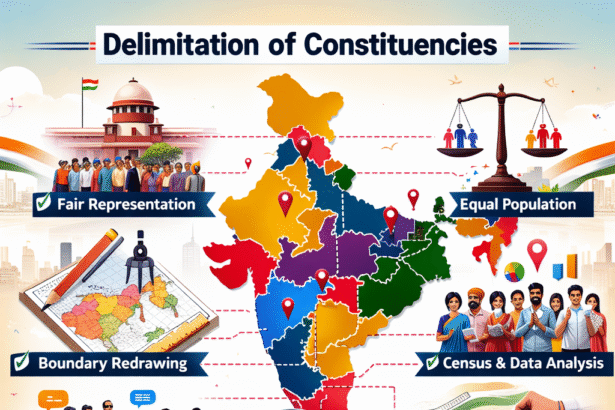 Delimitation of Constituencies

Fair Representation

Equal Population

Boundary Redrawing

Census & Data Analysis